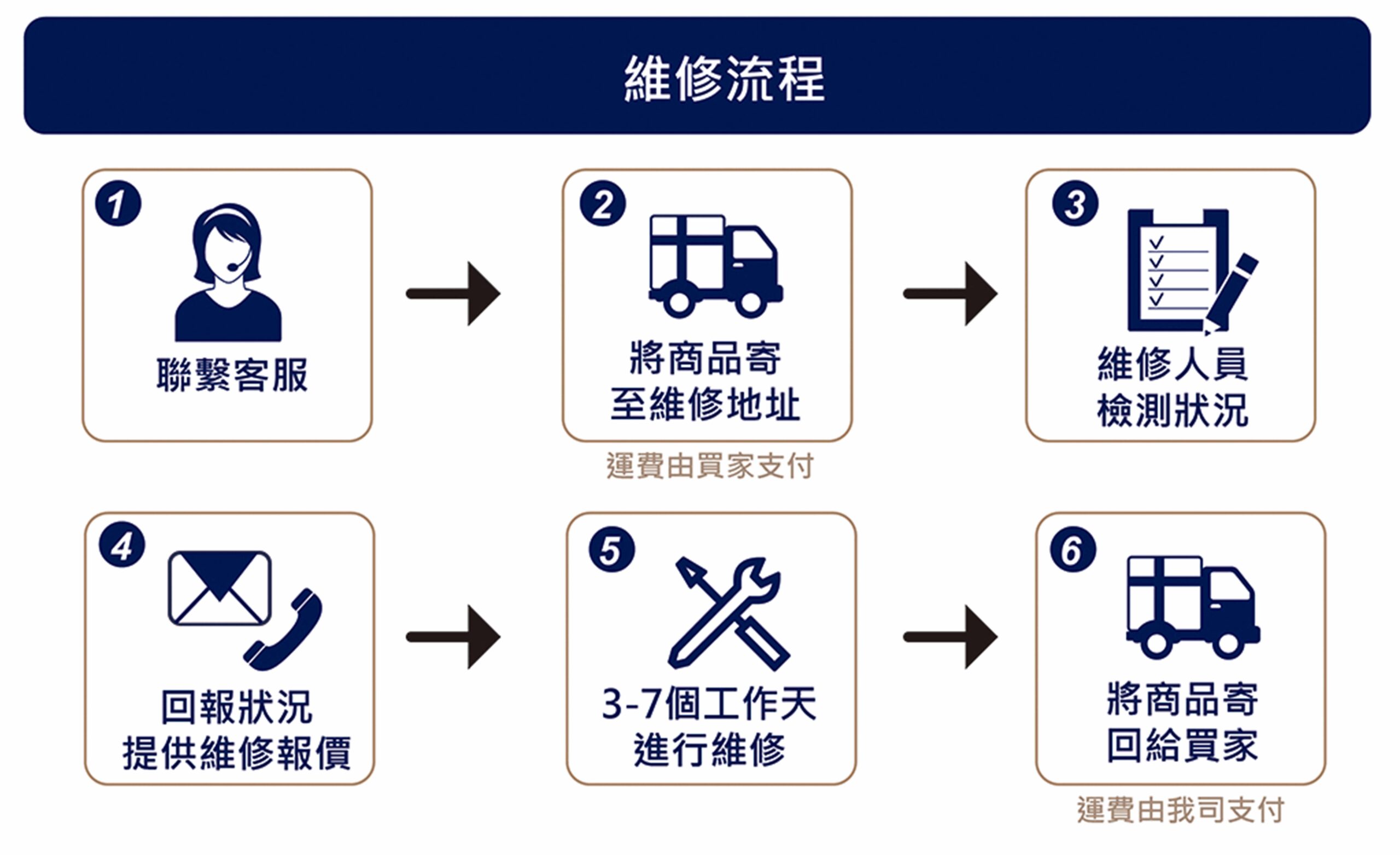 維修流程

1
聯繫客服

2
將商品寄
至維修地址
運費由買家支付

3
維修人員
檢測狀況

4
回報狀況
提供維修報價

5
3-7個工作天
進行維修

6
將商品寄
回給買家
運費由我司支付